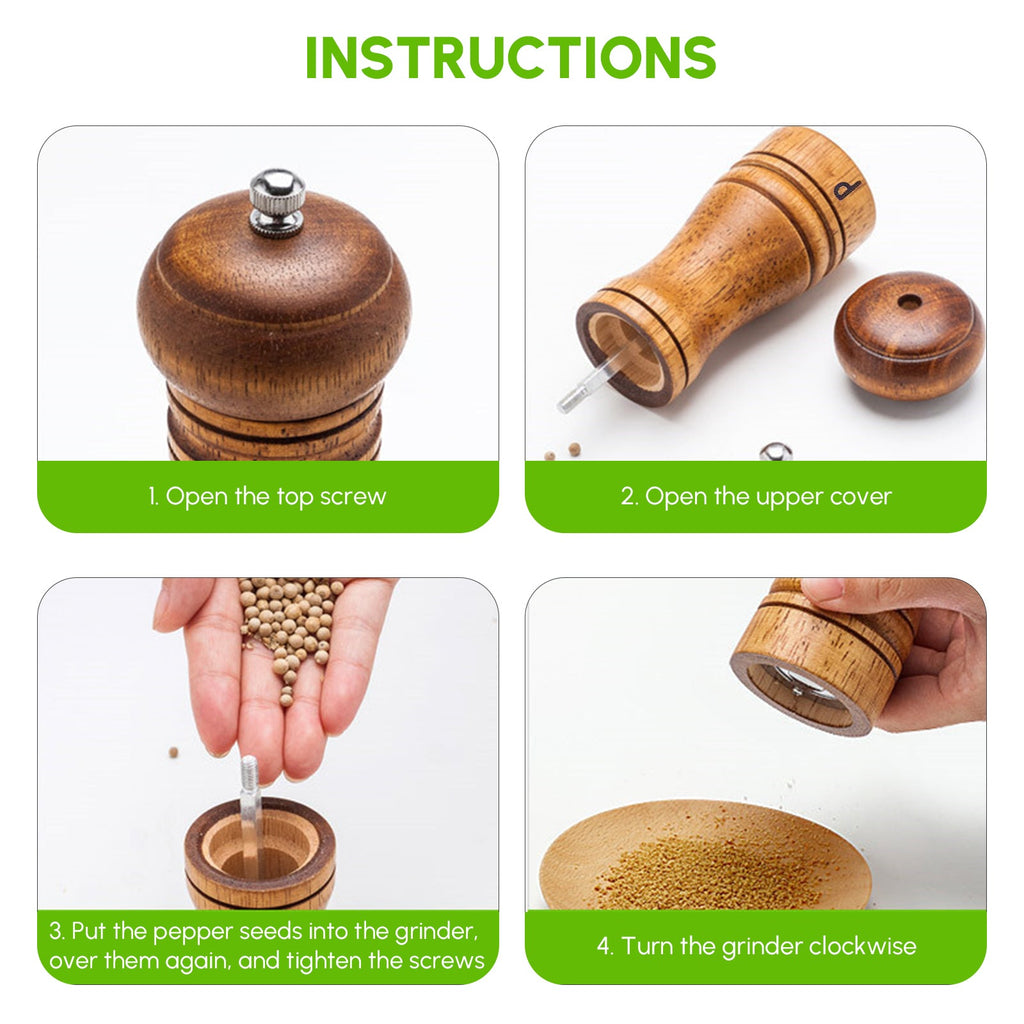 INSTRUCTIONS

P

1. Open the top screw

2. Open the upper cover

3. Put the pepper seeds into the grinder, over them again, and tighten the screws

4. Turn the grinder clockwise